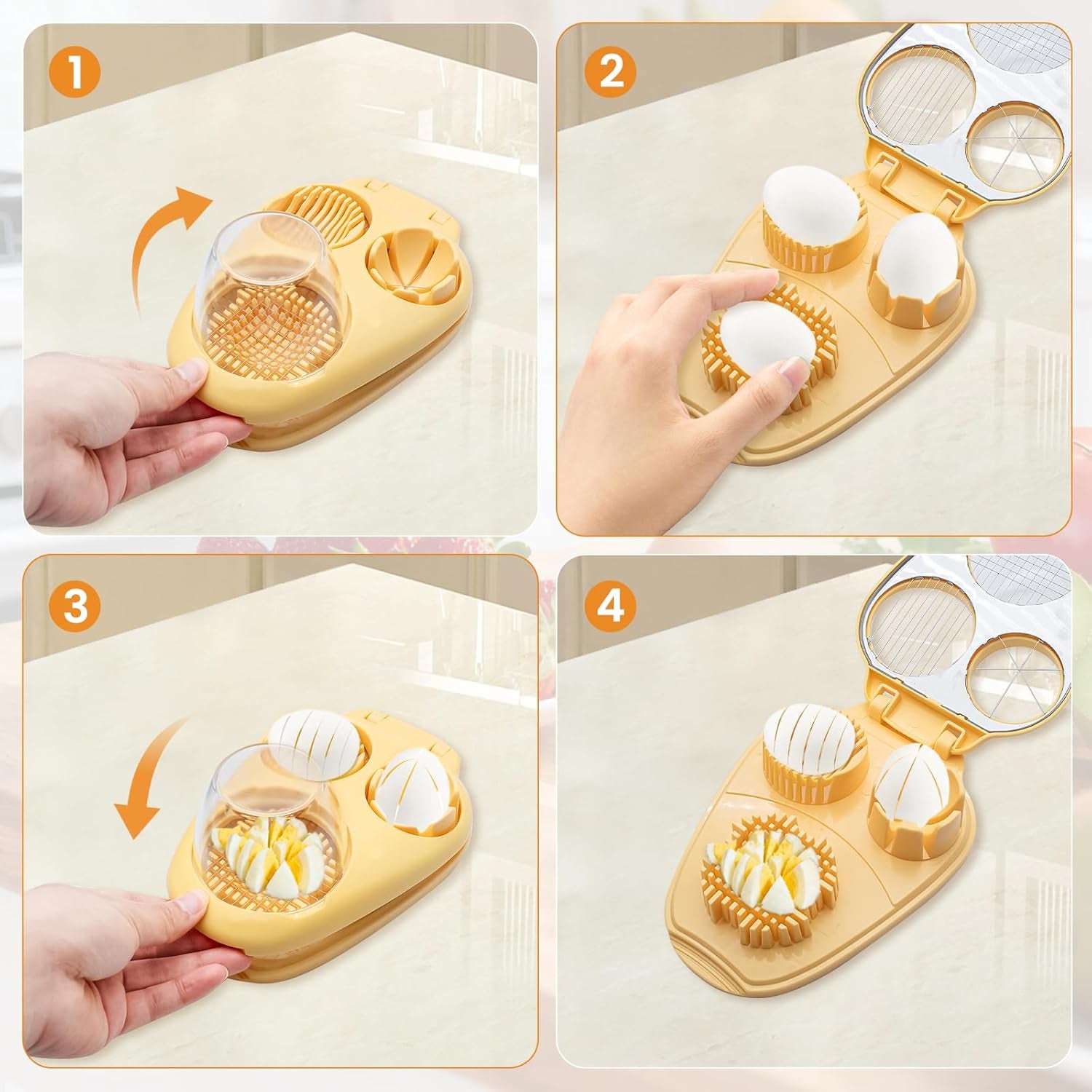 1

2

3

4