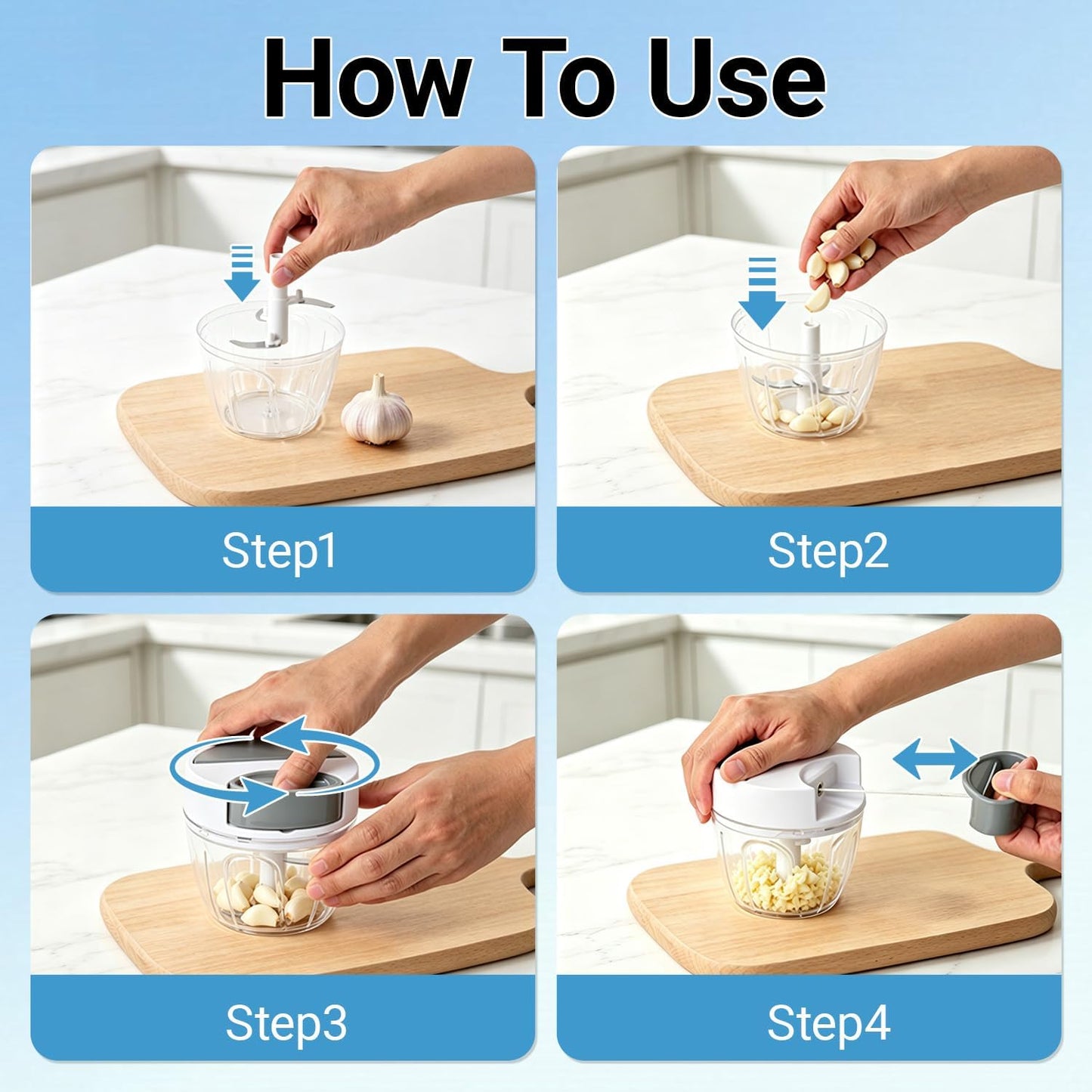 How To Use

Step1

Step2

Step3

Step4