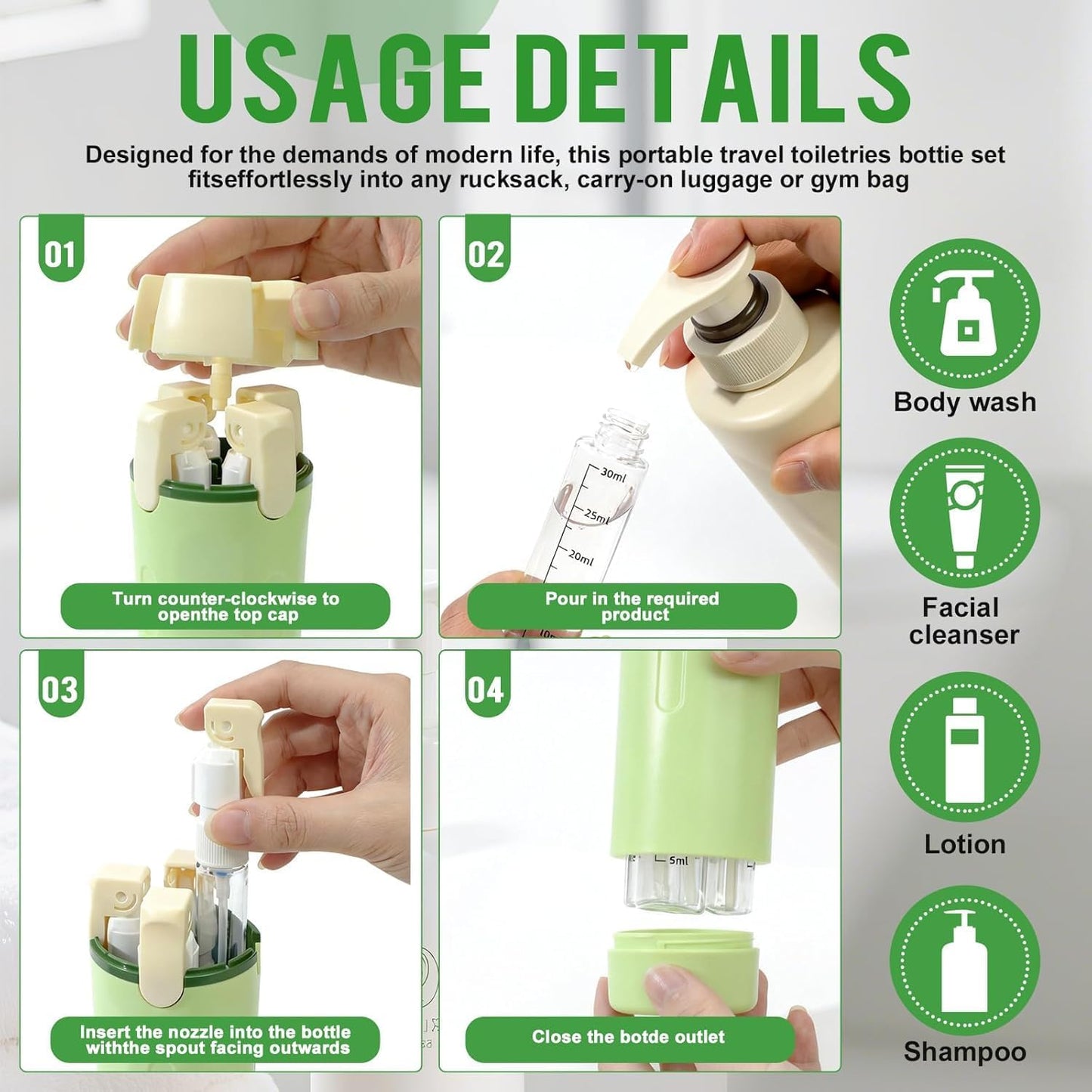 USAGE DETAILS

Designed for the demands of modern life, this portable travel toiletries bottie set fitseffortlessly into any rucksack, carry-on luggage or gym bag

01

Turn counter-clockwise to openthe top cap

02

30ml
25ml
20ml

Pour in the required product

03

Insert the nozzle into the bottle withthe spout facing outwards

04

5ml

Close the botde outlet

Body wash

Facial cleanser

Lotion

Shampoo